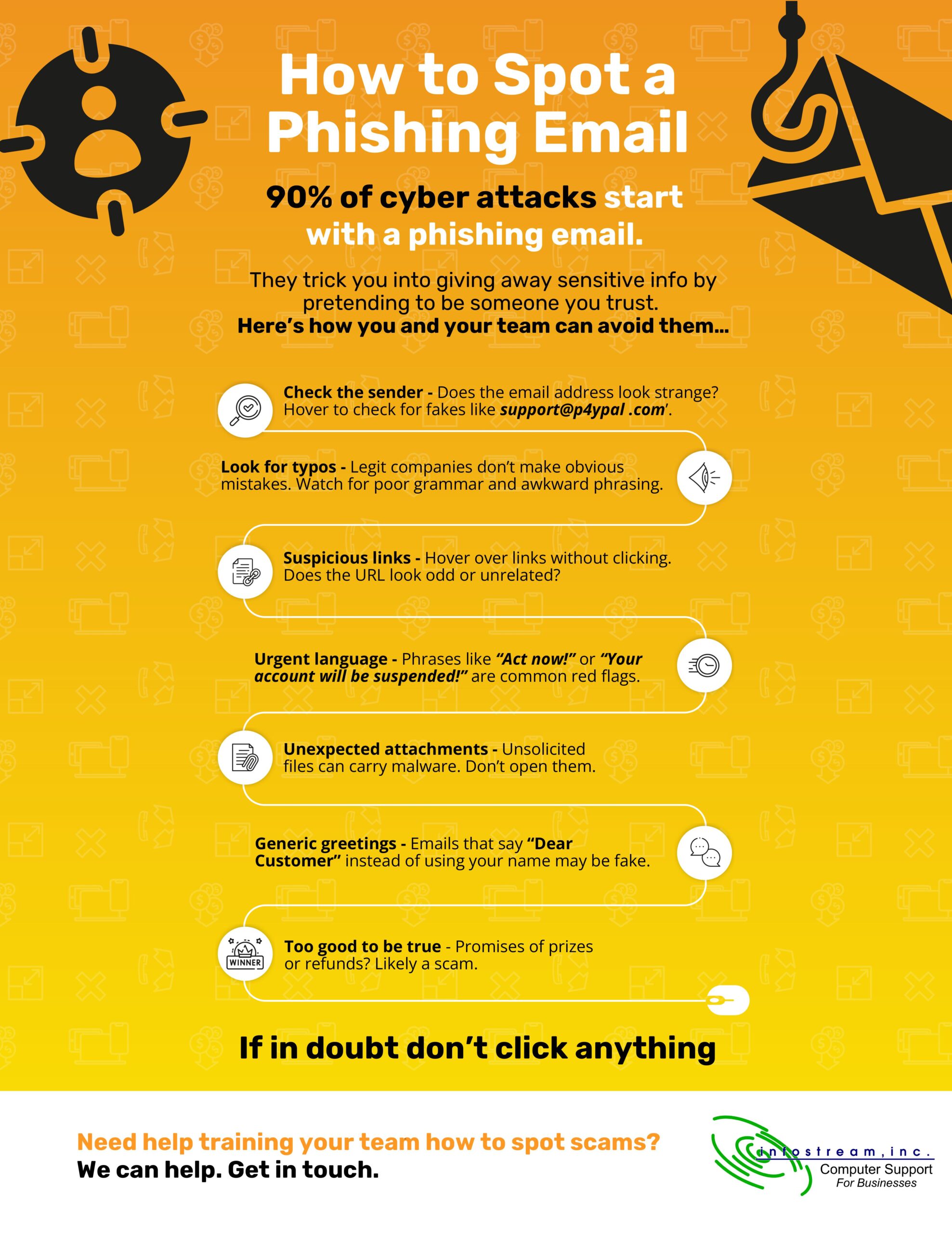 How to Spot a Phishing Email

90% of cyber attacks start with a phishing email.

They trick you into giving away sensitive info by pretending to be someone you trust.
Here's how you and your team can avoid them...

Check the sender - Does the email address look strange? Hover to check for fakes like support@p4ypal .com'.

Look for typos - Legit companies don't make obvious mistakes. Watch for poor grammar and awkward phrasing.

Suspicious links - Hover over links without clicking. Does the URL look odd or unrelated?

Urgent language - Phrases like "Act now!" or "Your account will be suspended!" are common red flags.

Unexpected attachments - Unsolicited files can carry malware. Don't open them.

Generic greetings - Emails that say "Dear Customer" instead of using your name may be fake.

WINNER

Too good to be true - Promises of prizes or refunds? Likely a scam.

If in doubt don't click anything

Need help training your team how to spot scams?
We can help. Get in touch.

infostream, inc.
Computer Support
For Businesses