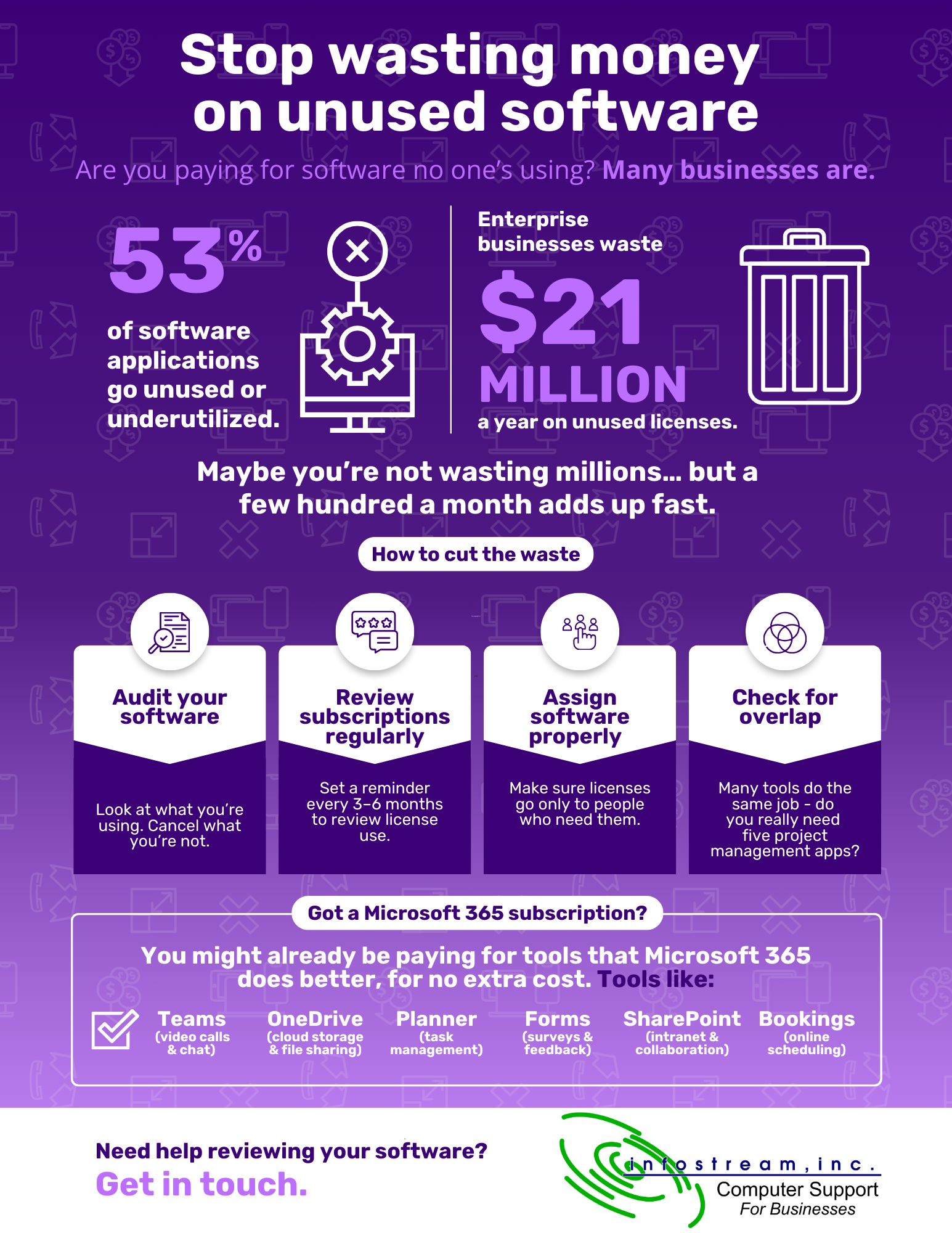 Stop wasting money on unused software

Are you paying for software no one's using? Many businesses are.

53%

of software applications go unused or underutilized.

Enterprise businesses waste

$21 MILLION

a year on unused licenses.

Maybe you're not wasting millions... but a few hundred a month adds up fast.

How to cut the waste

Audit your software

Look at what you're using. Cancel what you're not.

Review subscriptions regularly

Set a reminder every 3–6 months to review license use.

Assign software properly

Make sure licenses go only to people who need them.

Check for overlap

Many tools do the same job - do you really need five project management apps?

Got a Microsoft 365 subscription?

You might already be paying for tools that Microsoft 365 does better, for no extra cost. Tools like:

Teams (video calls & chat)

OneDrive (cloud storage & file sharing)

Planner (task management)

Forms (surveys & feedback)

SharePoint (intranet & collaboration)

Bookings (online scheduling)

Need help reviewing your software?

Get in touch.

infostream, inc.
Computer Support
For Businesses