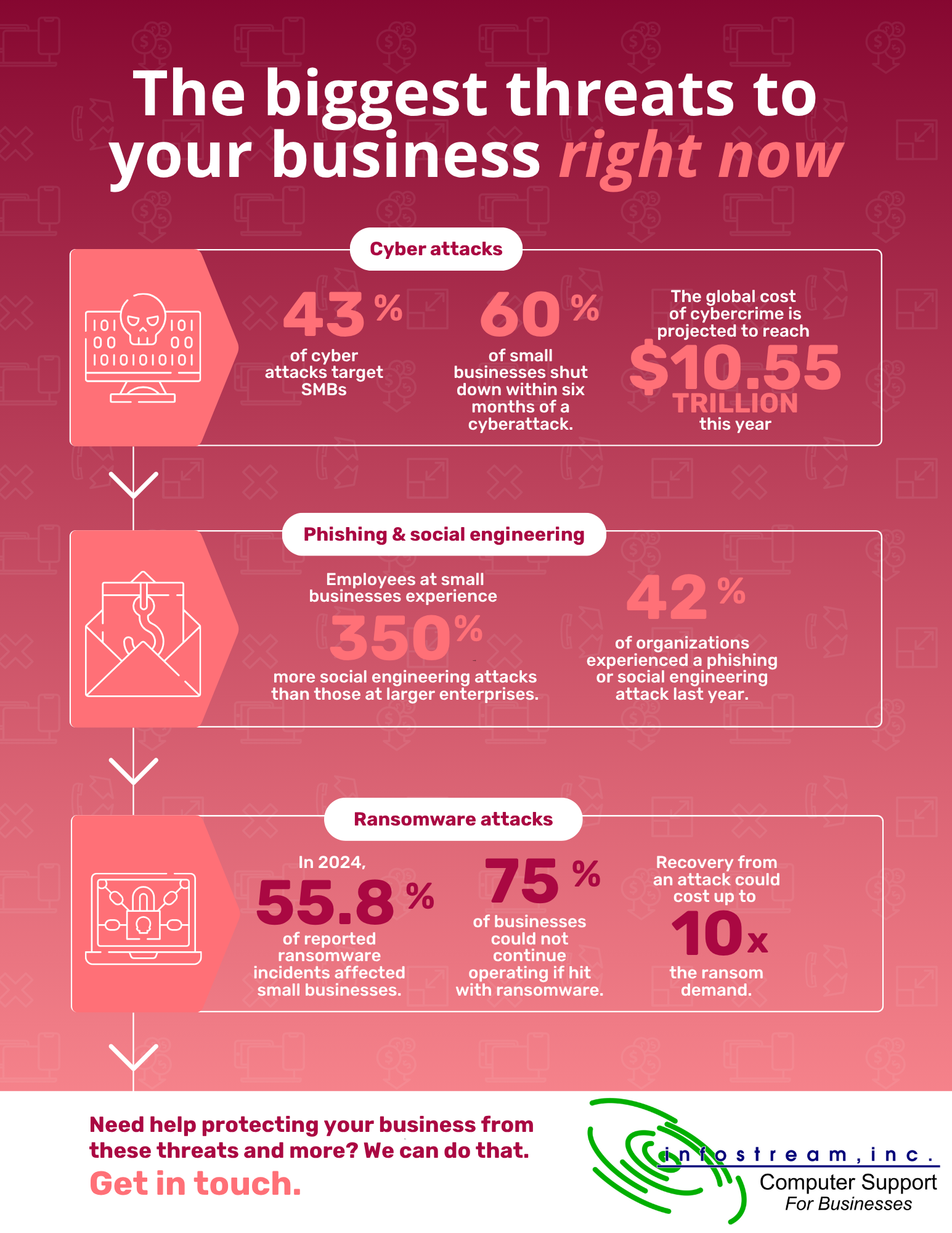 The biggest threats to your business right now

Cyber attacks

101 101
00 00
1010101010

43%
of cyber attacks target SMBs

60%
of small businesses shut down within six months of a cyberattack.

The global cost of cybercrime is projected to reach
$10.55 TRILLION
this year

Phishing & social engineering

Employees at small businesses experience
350%
more social engineering attacks than those at larger enterprises.

42%
of organizations experienced a phishing or social engineering attack last year.

Ransomware attacks

In 2024,
55.8%
of reported ransomware incidents affected small businesses.

75%
of businesses could not continue operating if hit with ransomware.

Recovery from an attack could cost up to
10x
the ransom demand.

Need help protecting your business from these threats and more? We can do that.
Get in touch.

infostream, inc.
Computer Support
For Businesses