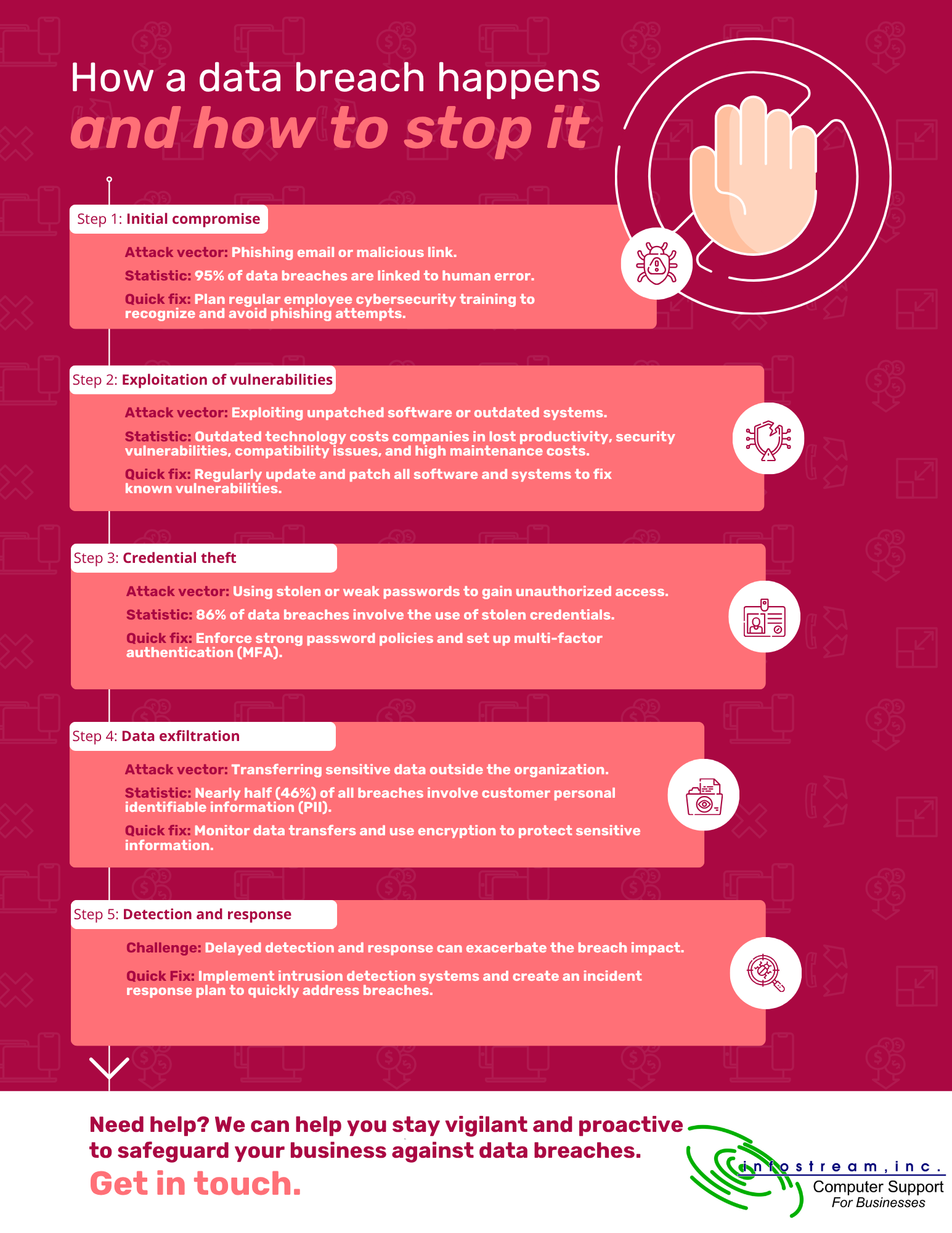 How a data breach happens
and how to stop it

Step 1: Initial compromise

Attack vector: Phishing email or malicious link.

Statistic: 95% of data breaches are linked to human error.

Quick fix: Plan regular employee cybersecurity training to recognize and avoid phishing attempts.

Step 2: Exploitation of vulnerabilities

Attack vector: Exploiting unpatched software or outdated systems.

Statistic: Outdated technology costs companies in lost productivity, security vulnerabilities, compatibility issues, and high maintenance costs.

Quick fix: Regularly update and patch all software and systems to fix known vulnerabilities.

Step 3: Credential theft

Attack vector: Using stolen or weak passwords to gain unauthorized access.

Statistic: 86% of data breaches involve the use of stolen credentials.

Quick fix: Enforce strong password policies and set up multi-factor authentication (MFA).

Step 4: Data exfiltration

Attack vector: Transferring sensitive data outside the organization.

Statistic: Nearly half (46%) of all breaches involve customer personal identifiable information (PII).

Quick fix: Monitor data transfers and use encryption to protect sensitive information.

Step 5: Detection and response

Challenge: Delayed detection and response can exacerbate the breach impact.

Quick Fix: Implement intrusion detection systems and create an incident response plan to quickly address breaches.

Need help? We can help you stay vigilant and proactive to safeguard your business against data breaches.
Get in touch.

infostream, inc.
Computer Support
For Businesses