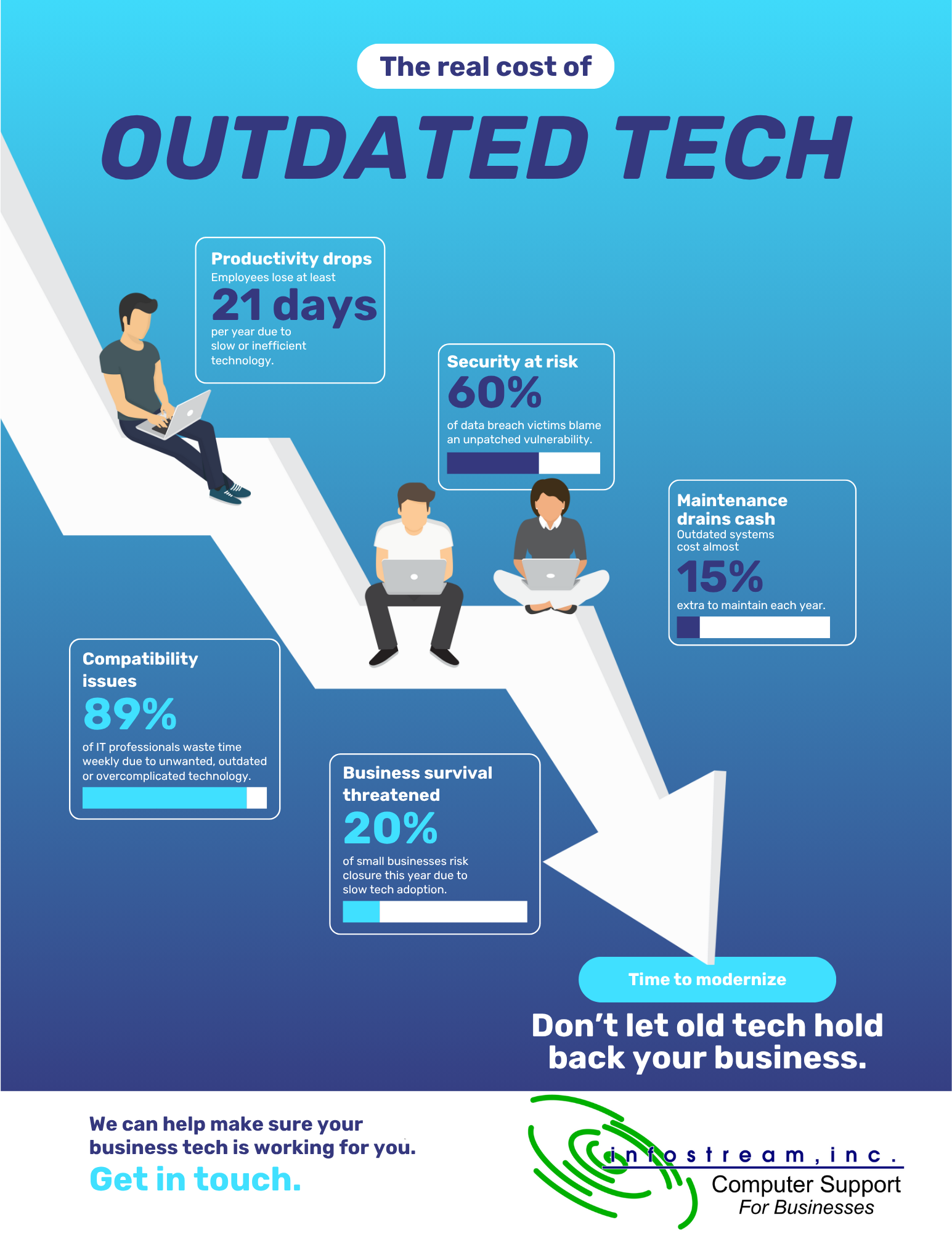 The real cost of

OUTDATED TECH

Productivity drops
Employees lose at least
21 days
per year due to slow or inefficient technology.

Security at risk
60%
of data breach victims blame an unpatched vulnerability.

Maintenance drains cash
Outdated systems cost almost
15%
extra to maintain each year.

Compatibility issues
89%
of IT professionals waste time weekly due to unwanted, outdated or overcomplicated technology.

Business survival threatened
20%
of small businesses risk closure this year due to slow tech adoption.

Time to modernize

Don't let old tech hold back your business.

We can help make sure your business tech is working for you.
Get in touch.

infostream, inc.
Computer Support
For Businesses