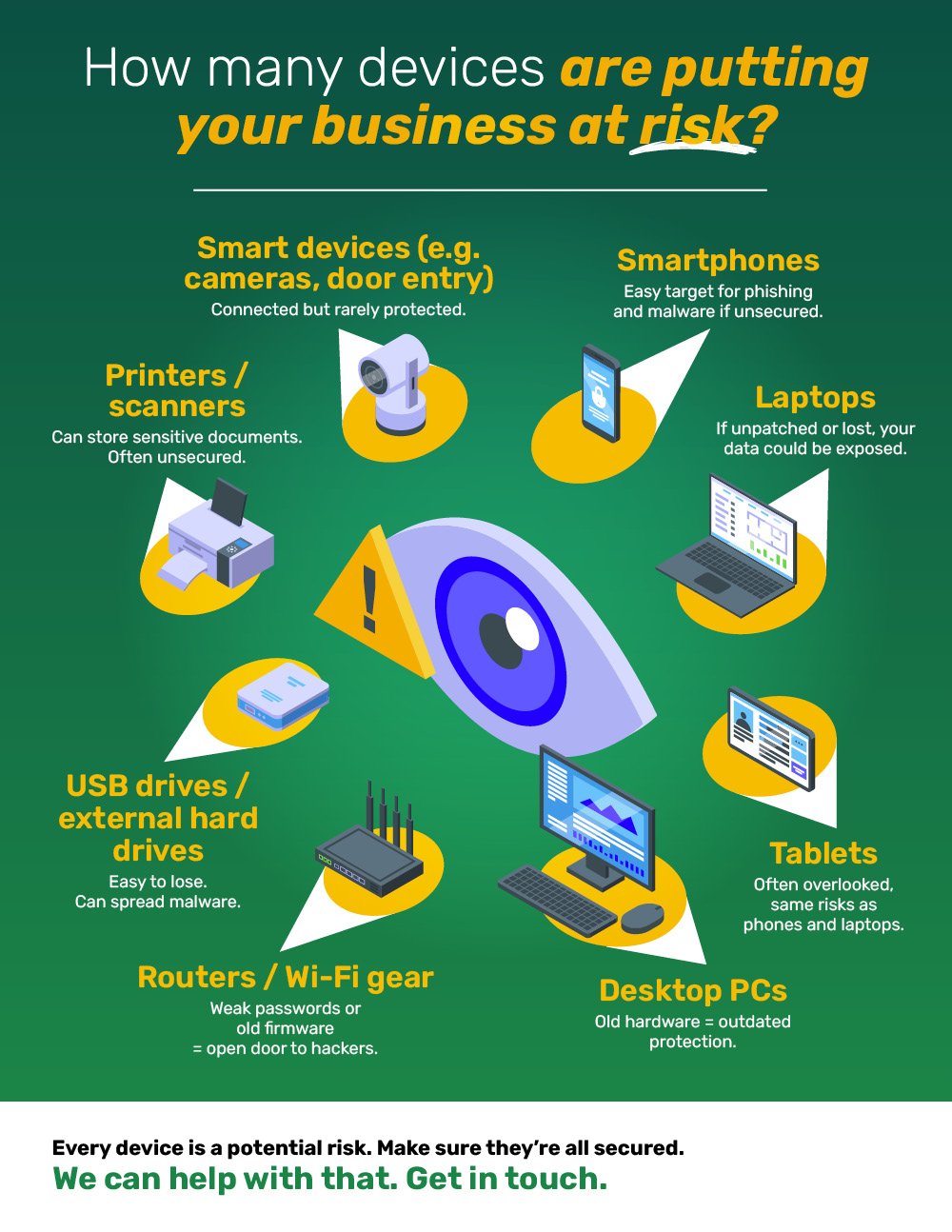 How many devices are putting your business at risk?

Smart devices (e.g. cameras, door entry)
Connected but rarely protected.

Smartphones
Easy target for phishing and malware if unsecured.

Printers / scanners
Can store sensitive documents. Often unsecured.

Laptops
If unpatched or lost, your data could be exposed.

USB drives / external hard drives
Easy to lose. Can spread malware.

Tablets
Often overlooked, same risks as phones and laptops.

Routers / Wi-Fi gear
Weak passwords or old firmware = open door to hackers.

Desktop PCs
Old hardware = outdated protection.

Every device is a potential risk. Make sure they're all secured.
We can help with that. Get in touch.