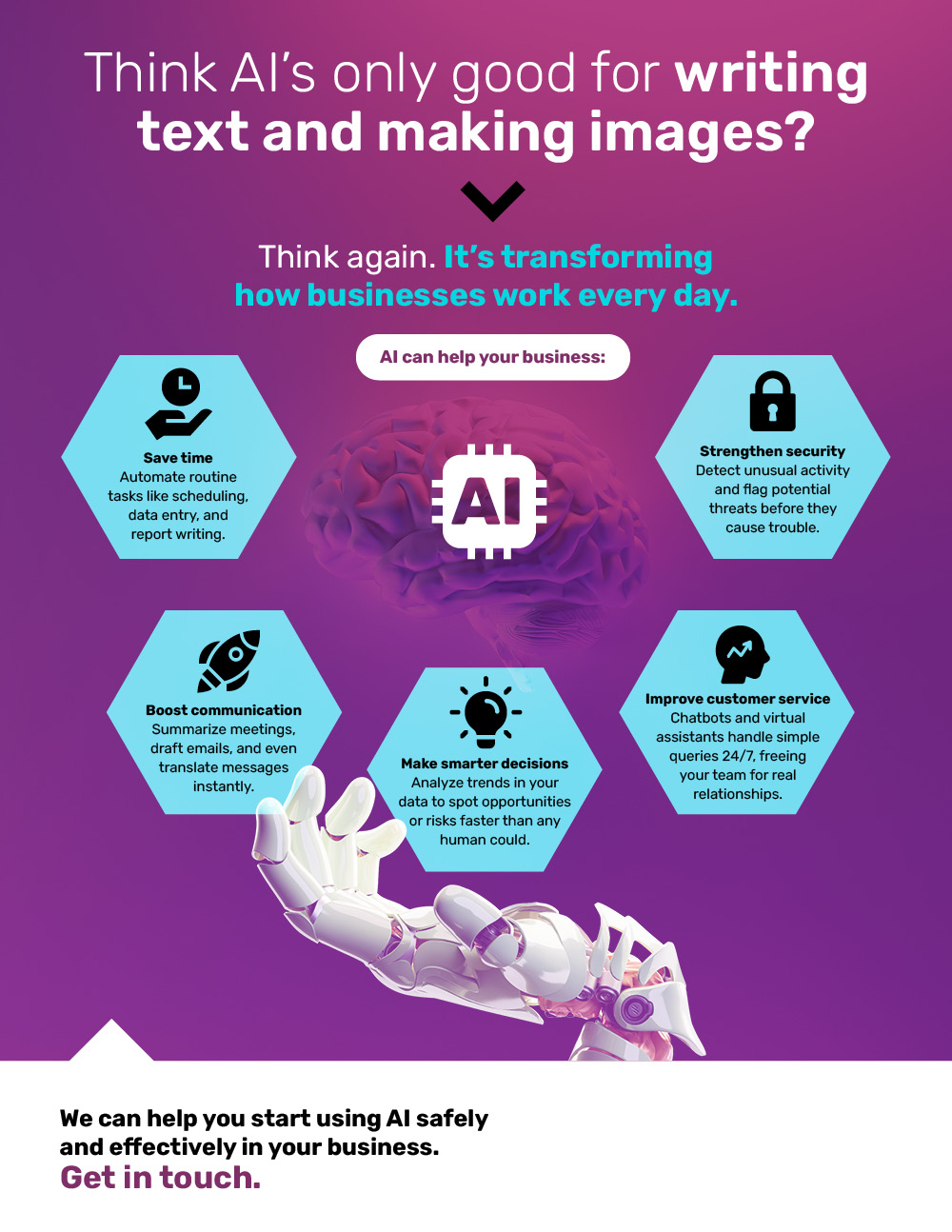 Think AI's only good for writing text and making images?

Think again. It's transforming how businesses work every day.

AI can help your business:

Save time
Automate routine tasks like scheduling, data entry, and report writing.

AI

Strengthen security
Detect unusual activity and flag potential threats before they cause trouble.

Boost communication
Summarize meetings, draft emails, and even translate messages instantly.

Make smarter decisions
Analyze trends in your data to spot opportunities or risks faster than any human could.

Improve customer service
Chatbots and virtual assistants handle simple queries 24/7, freeing your team for real relationships.

We can help you start using AI safely and effectively in your business.
Get in touch.