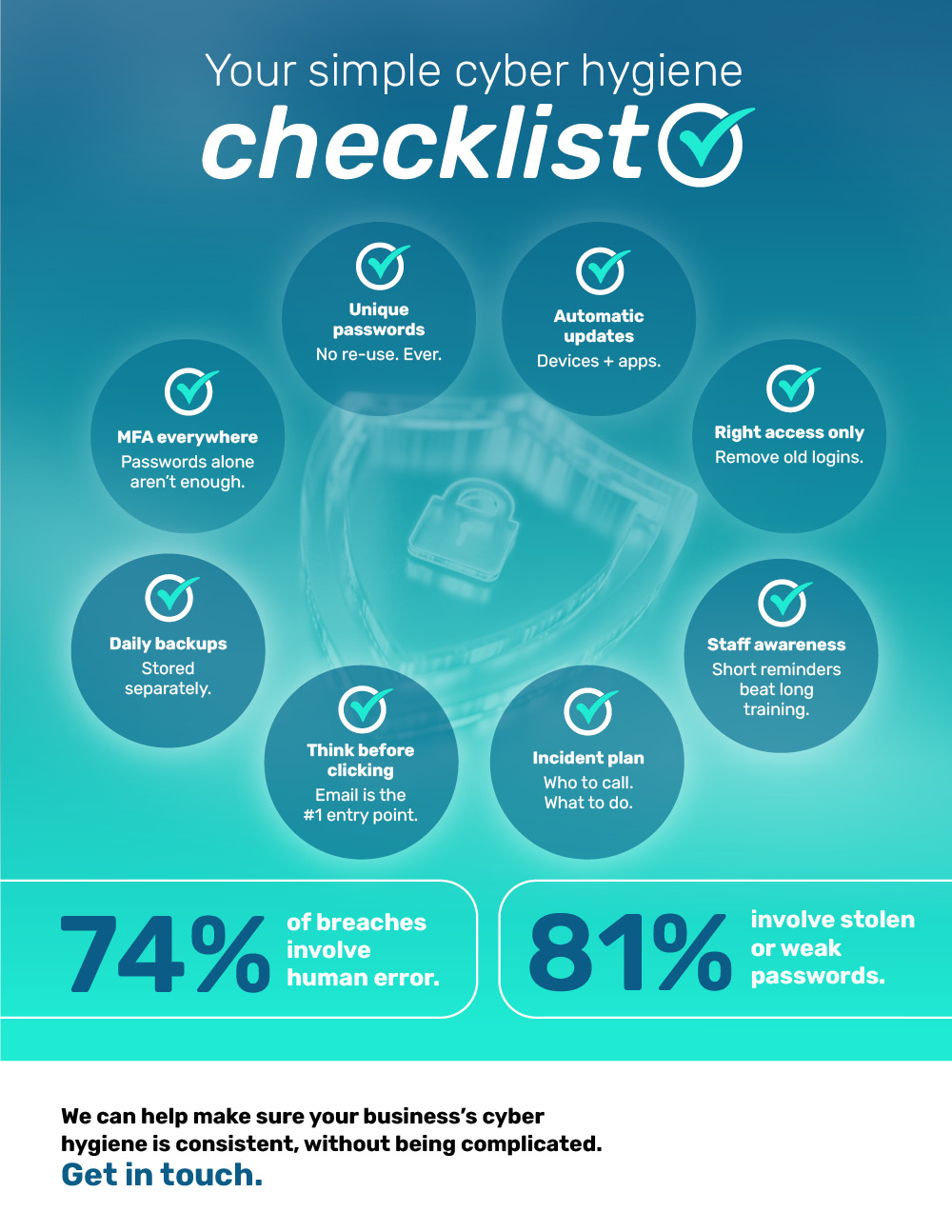 Your simple cyber hygiene
checklist

Unique passwords
No re-use. Ever.

Automatic updates
Devices + apps.

MFA everywhere
Passwords alone aren't enough.

Right access only
Remove old logins.

Daily backups
Stored separately.

Staff awareness
Short reminders beat long training.

Think before clicking
Email is the #1 entry point.

Incident plan
Who to call. What to do.

74% of breaches involve human error.

81% involve stolen or weak passwords.

We can help make sure your business's cyber hygiene is consistent, without being complicated.
Get in touch.